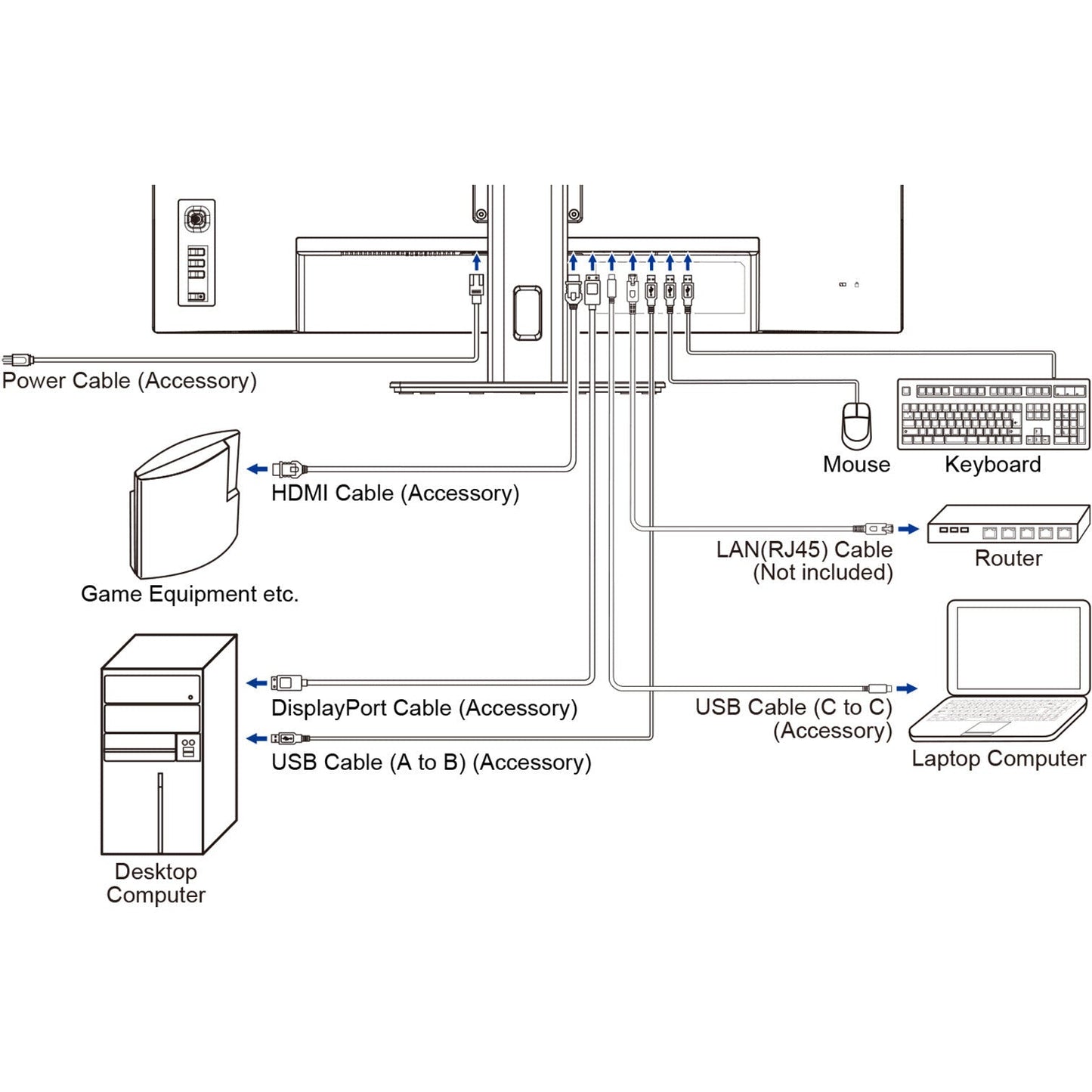 Power Cable (Accessory)

Mouse

Keyboard

HDMI Cable (Accessory)

Game Equipment etc.

LAN(RJ45) Cable
(Not included)

Router

DisplayPort Cable (Accessory)

USB Cable (A to B) (Accessory)

USB Cable (C to C)
(Accessory)

Laptop Computer

Desktop
Computer