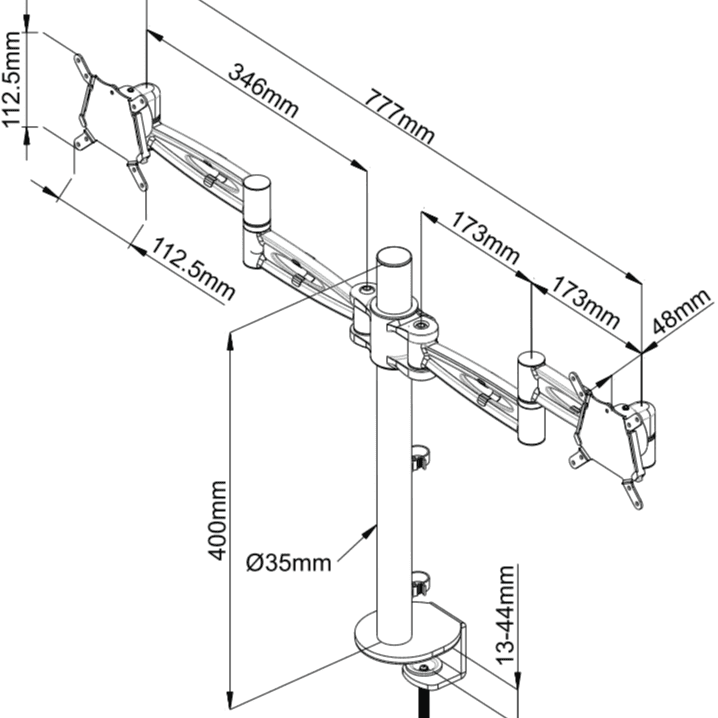 112.5mm
346mm
777mm
112.5mm
173mm
173mm
48mm
400mm
Ø35mm
13-44mm