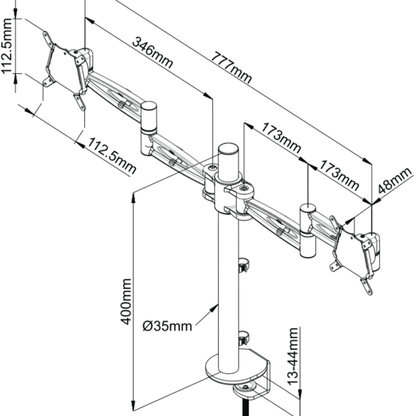 112.5mm
346mm
777mm
112.5mm
173mm
173mm
48mm
400mm
Ø35mm
13-44mm