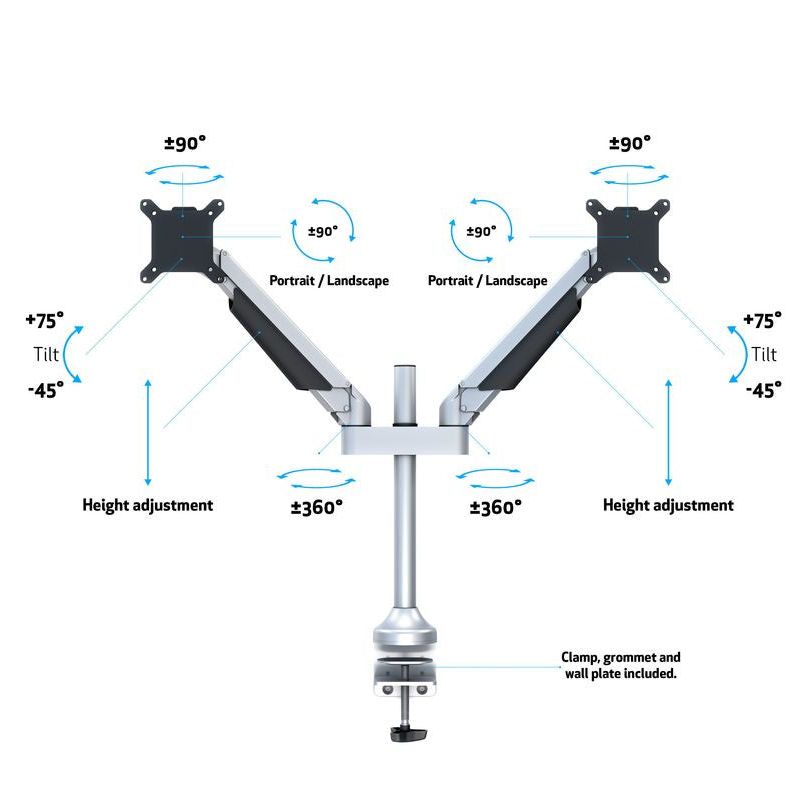 ±90°

±90°

±90°

±90°

Portrait / Landscape

Portrait / Landscape

+75°
Tilt
-45°

+75°
Tilt
-45°

Height adjustment

±360°

±360°

Height adjustment

Clamp, grommet and wall plate included.