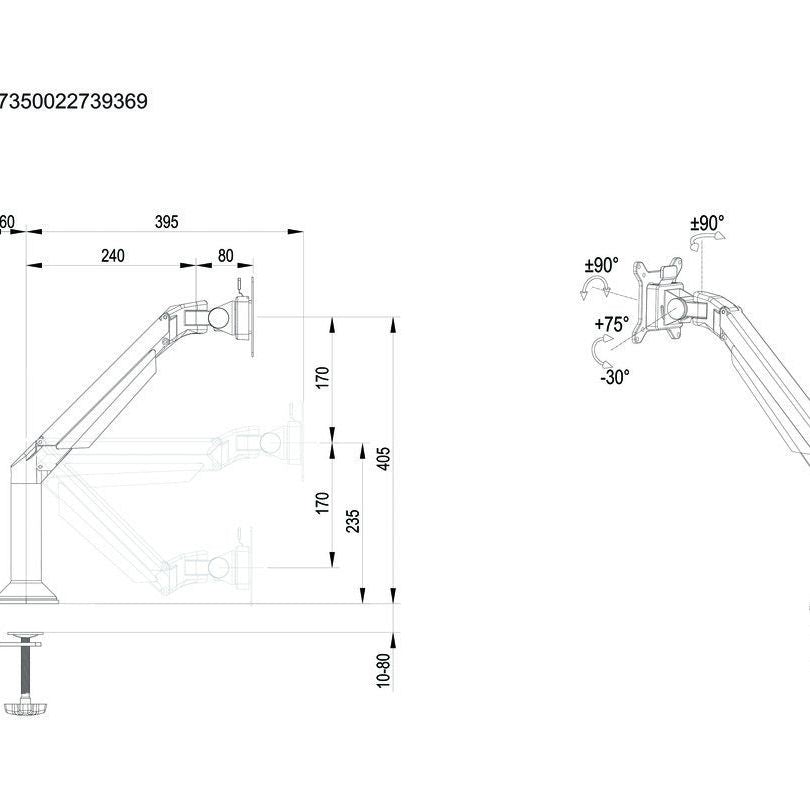 7350022739369

60

395

240

80

170

170

235

405

10-80

±90°

±90°

+75°

-30°