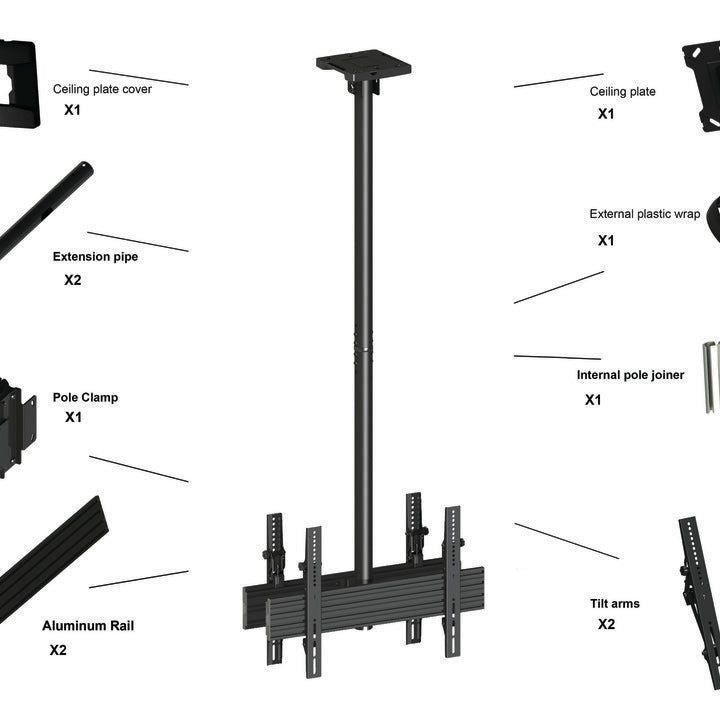 Ceiling plate cover
X1

Extension pipe
X2

Pole Clamp
X1

Aluminum Rail
X2

Ceiling plate
X1

External plastic wrap
X1

Internal pole joiner
X1

Tilt arms
X2