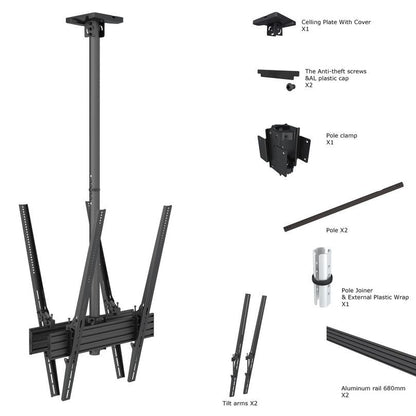 Ceiling Plate With Cover
X1

The Anti-theft screws
&AL plastic cap
X2

Pole clamp
X1

Pole X2

Pole Joiner
& External Plastic Wrap
X1

Tilt arms X2

Aluminum rail 680mm
X2