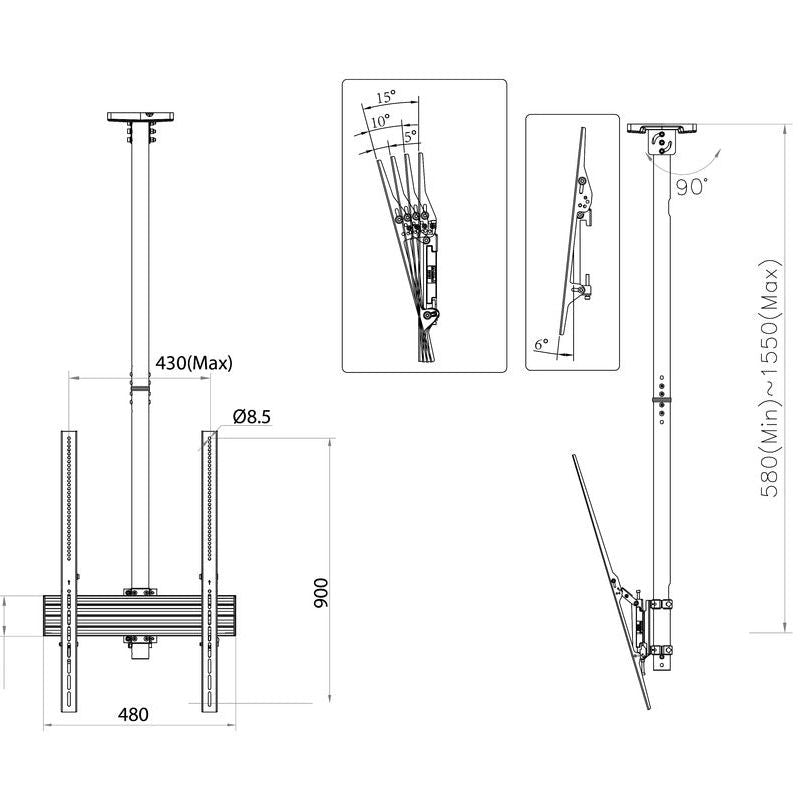 430(Max)
Ø8.5
900
480
15°
10°
5°
6°
90°
580(Min)~1550(Max)