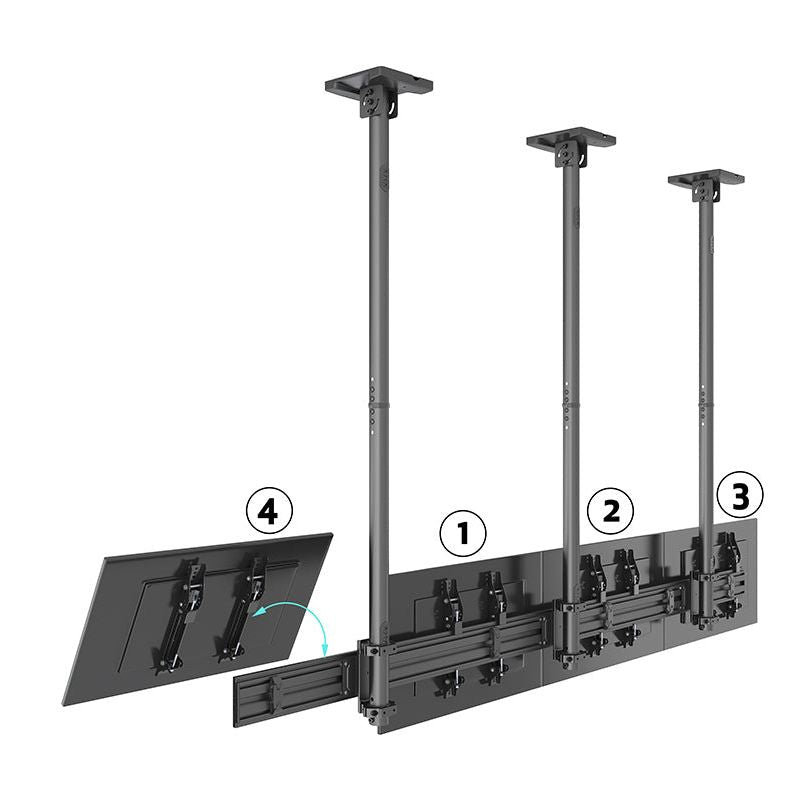 4
1
2
3